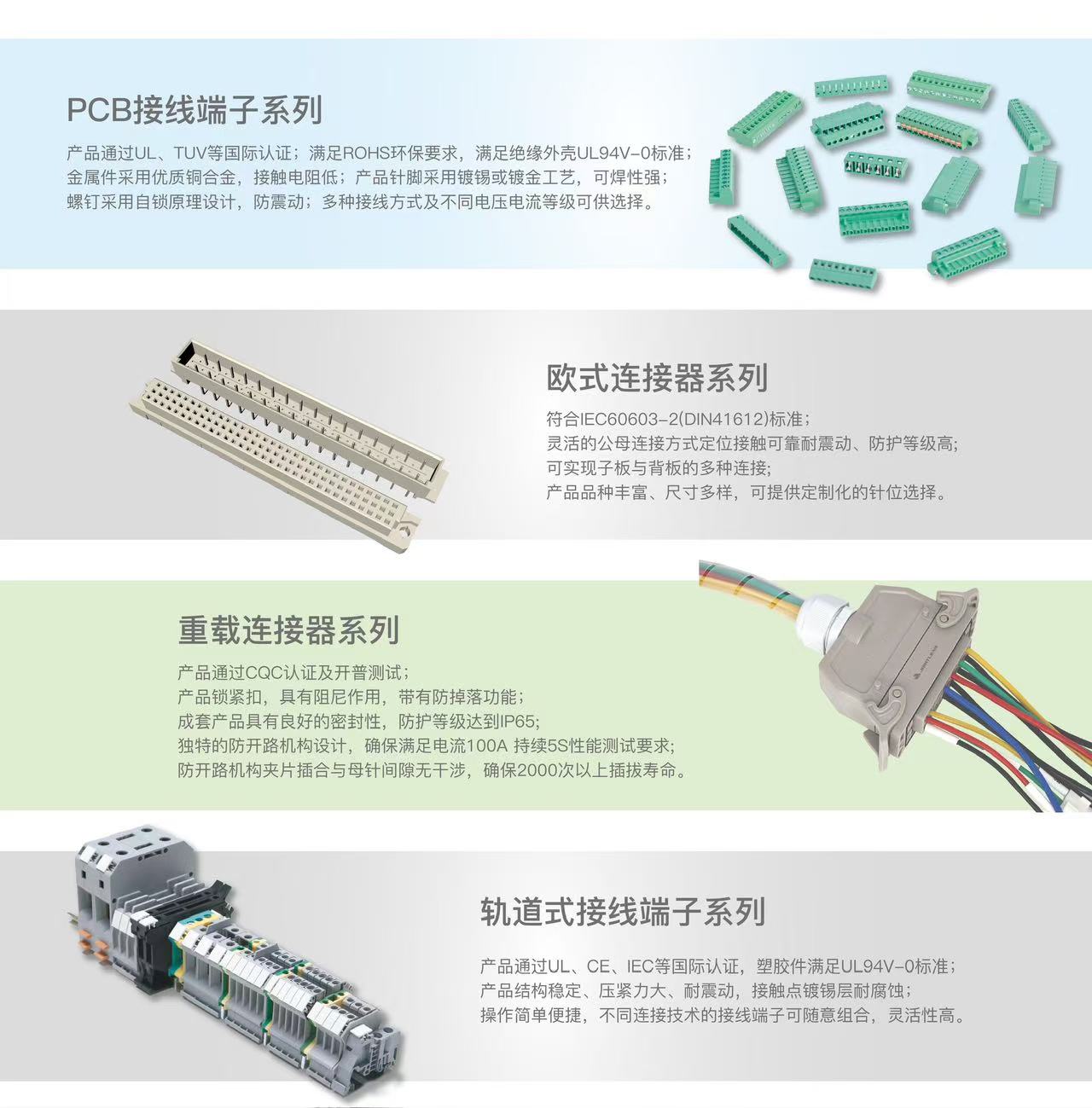 PCB接线端子系列

产品通过UL、TUV等国际认证；满足ROHS环保要求，满足绝缘外壳UL94V-0标准；
金属件采用优质铜合金，接触电阻低；产品针脚采用镀锡或镀金工艺，可焊性强；
螺钉采用自锁原理设计，防震动；多种接线方式及不同电压电流等级可供选择。

欧式连接器系列

符合IEC60603-2(DIN41612)标准；
灵活的公母连接方式定位接触可靠耐震动、防护等级高;
可实现子板与背板的多种连接;
产品品种丰富、尺寸多样，可提供定制化的针位选择。

重载连接器系列

产品通过CQC认证及开普测试；
产品锁紧扣，具有阻尼作用，带有防掉落功能；
成套产品具有良好的密封性，防护等级达到IP65;
独特的防开路机构设计，确保满足电流100A 持续5S性能测试要求;
防开路机构夹片插合与母针间隙无干涉，确保2000次以上插拔寿命。

轨道式接线端子系列

产品通过UL、CE、IEC等国际认证，塑胶件满足UL94V-0标准；
产品结构稳定、压紧力大、耐震动，接触点镀锡层耐腐蚀；
操作简单便捷，不同连接技术的接线端子可随意组合，灵活性高。